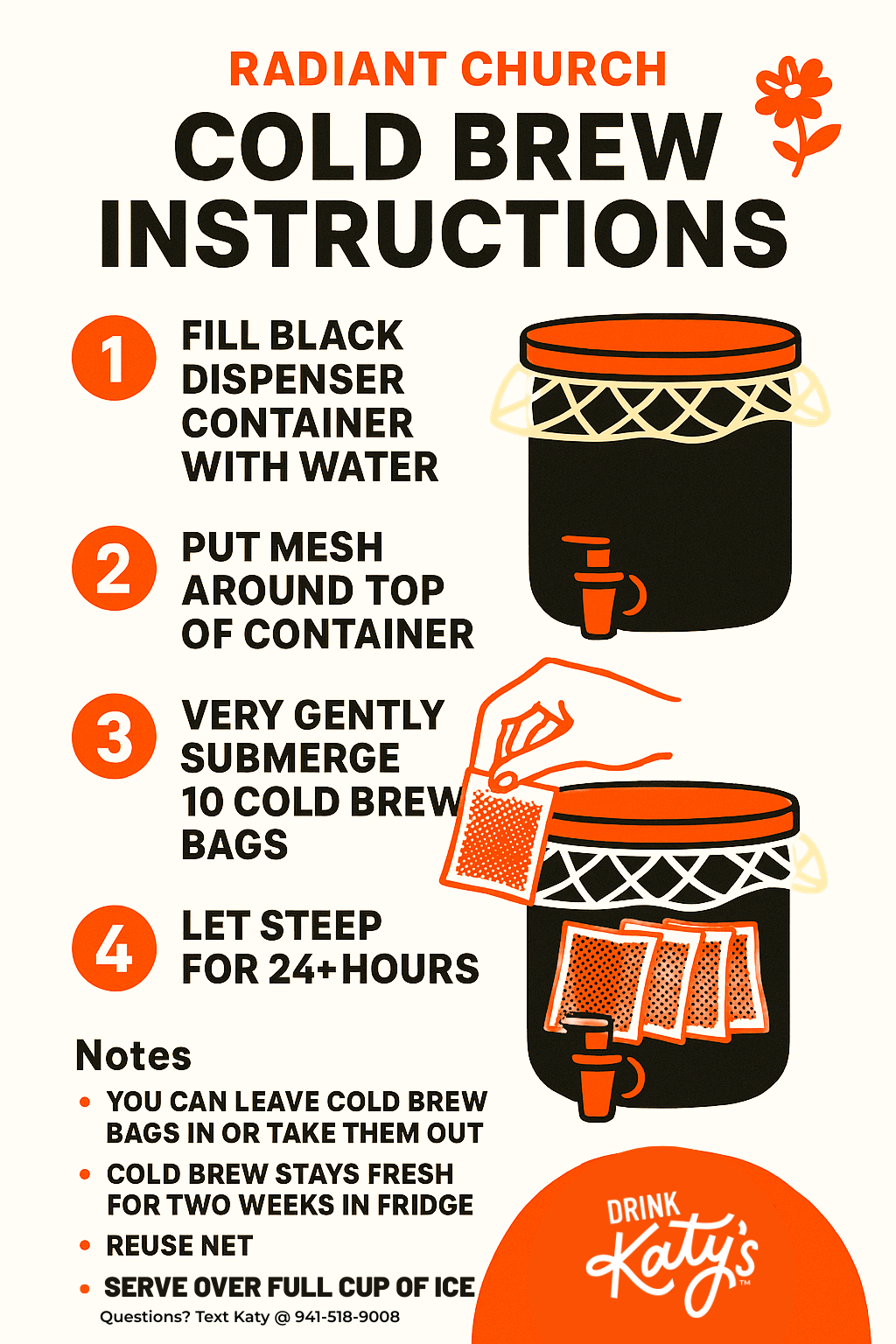 RADIANT CHURCH
COLD BREW INSTRUCTIONS

1 FILL BLACK DISPENSER CONTAINER WITH WATER

2 PUT MESH AROUND TOP OF CONTAINER

3 VERY GENTLY SUBMERGE 10 COLD BREW BAGS

4 LET STEEP FOR 24+HOURS

Notes
• YOU CAN LEAVE COLD BREW BAGS IN OR TAKE THEM OUT
• COLD BREW STAYS FRESH FOR TWO WEEKS IN FRIDGE
• REUSE NET
• SERVE OVER FULL CUP OF ICE

Questions? Text Katy @ 941-518-9008

DRINK Katy's™